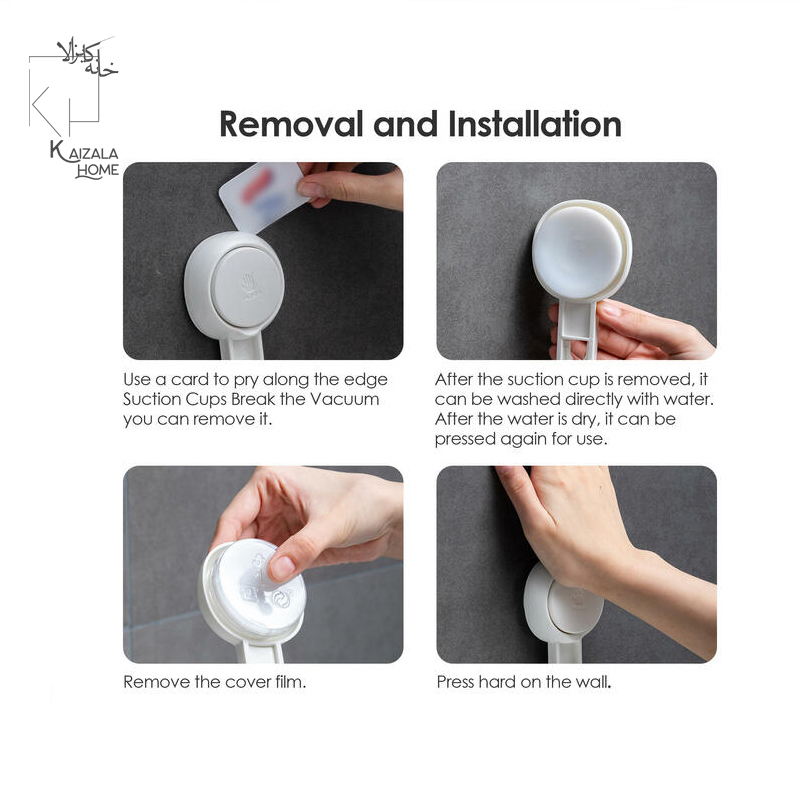 خانه کایزالا
KAIZALA HOME

Removal and Installation

Use a card to pry along the edge Suction Cups Break the Vacuum you can remove it.

After the suction cup is removed, it can be washed directly with water. After the water is dry, it can be pressed again for use.

Remove the cover film.

Press hard on the wall.