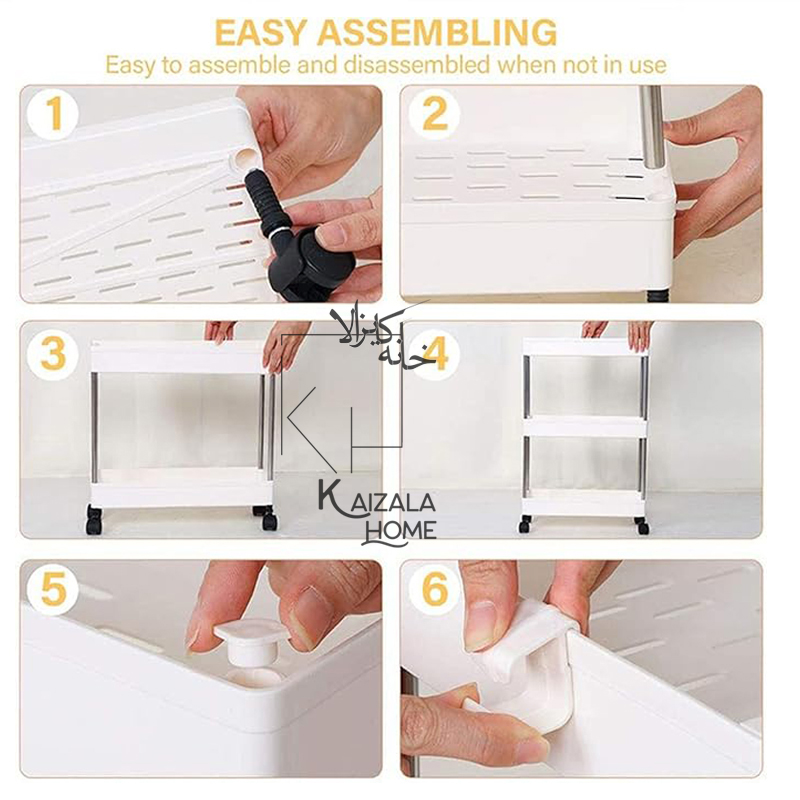 EASY ASSEMBLING
Easy to assemble and disassembled when not in use

1

2

3

4

خانه کایزالا
KH
KAIZALA
HOME

5

6