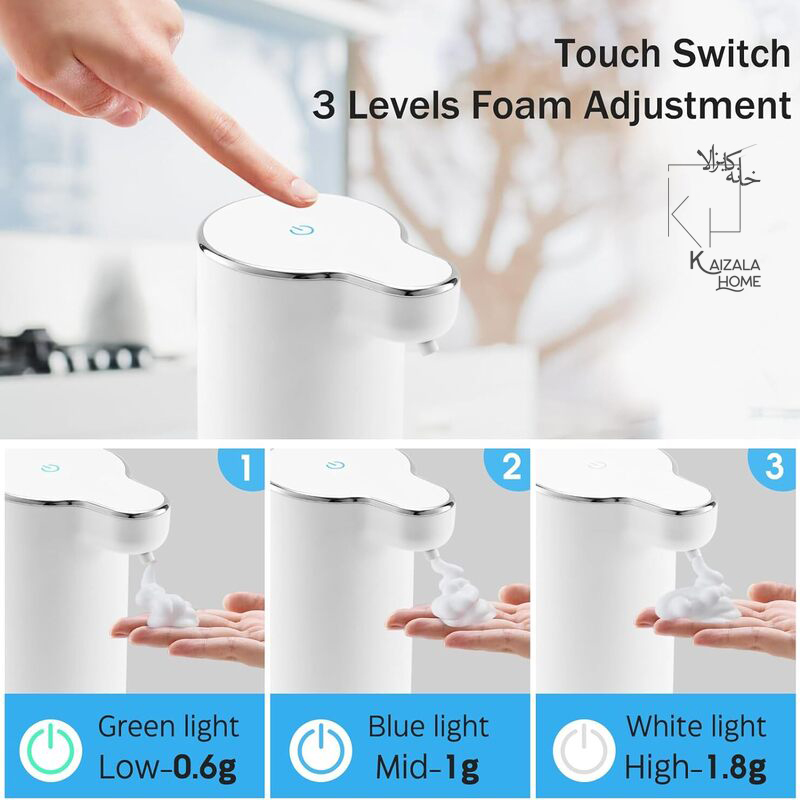 Touch Switch
3 Levels Foam Adjustment

خانه کایزالا
KH
KAIZALA
HOME

1

2

3

Green light
Low-0.6g

Blue light
Mid-1g

White light
High-1.8g