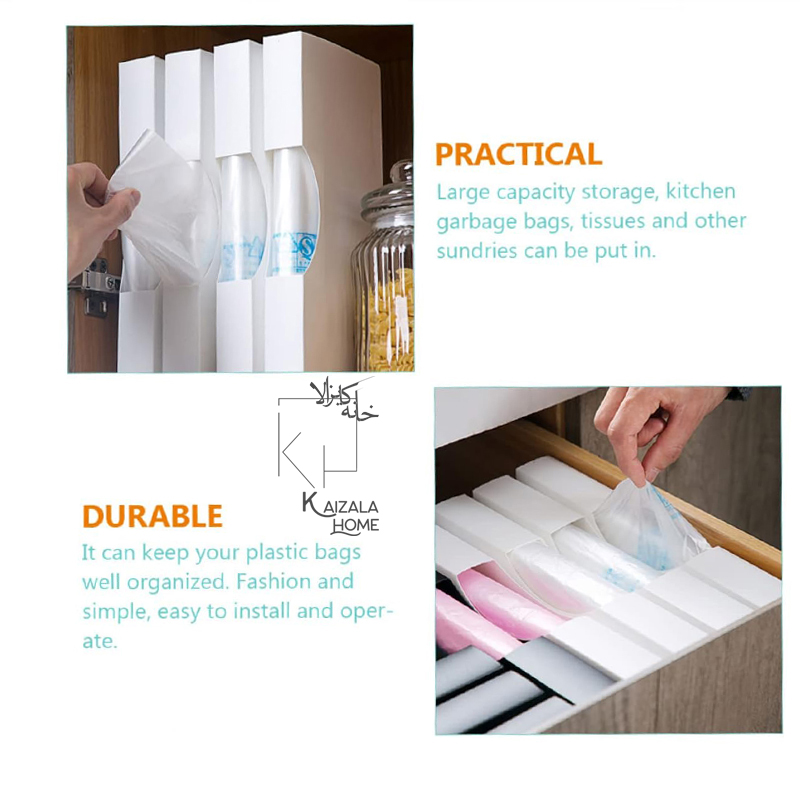 PRACTICAL
Large capacity storage, kitchen garbage bags, tissues and other sundries can be put in.

خانه کایزالا
KH
KAIZALA HOME

DURABLE
It can keep your plastic bags well organized. Fashion and simple, easy to install and operate.